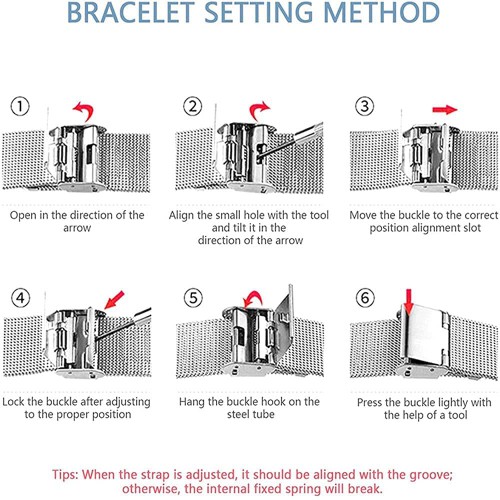 BRACELET SETTING METHOD

①

Open in the direction of the arrow

②

Align the small hole with the tool and tilt it in the direction of the arrow

③

Move the buckle to the correct position alignment slot

④

Lock the buckle after adjusting to the proper position

⑤

Hang the buckle hook on the steel tube

⑥

Press the buckle lightly with the help of a tool

Tips: When the strap is adjusted, it should be aligned with the groove; otherwise, the internal fixed spring will break.